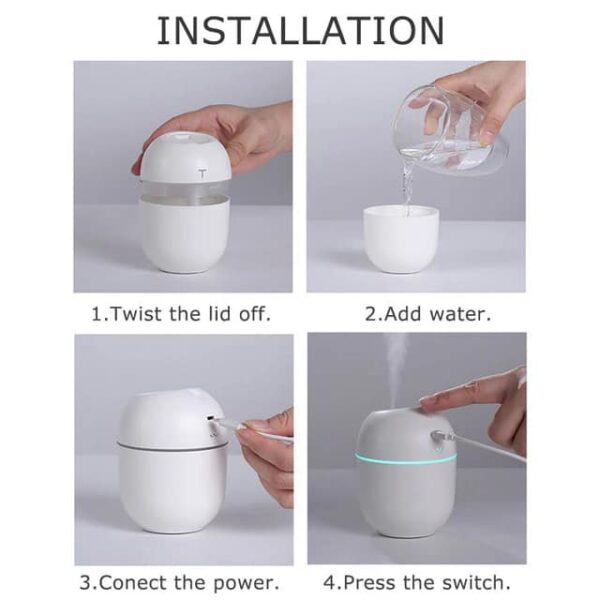 INSTALLATION

1.Twist the lid off.

2.Add water.

3.Conect the power.

4.Press the switch.