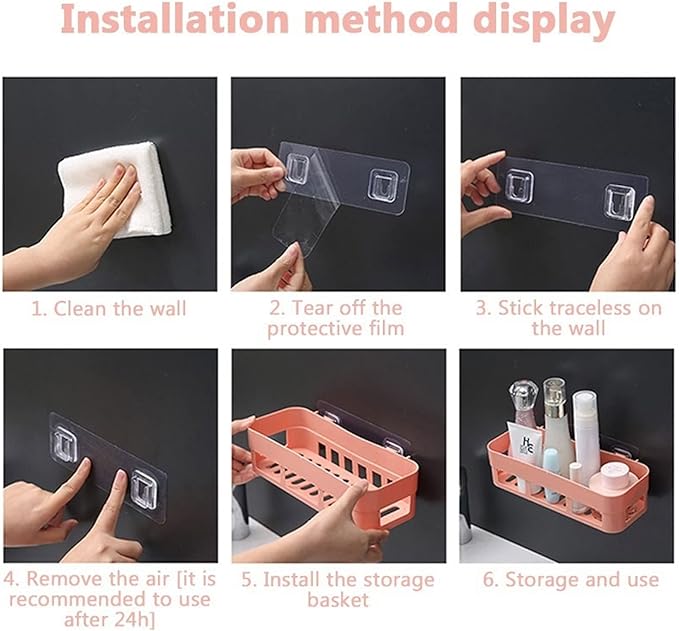 Installation method display

1. Clean the wall

2. Tear off the protective film

3. Stick traceless on the wall

4. Remove the air [it is recommended to use after 24h]

5. Install the storage basket

6. Storage and use